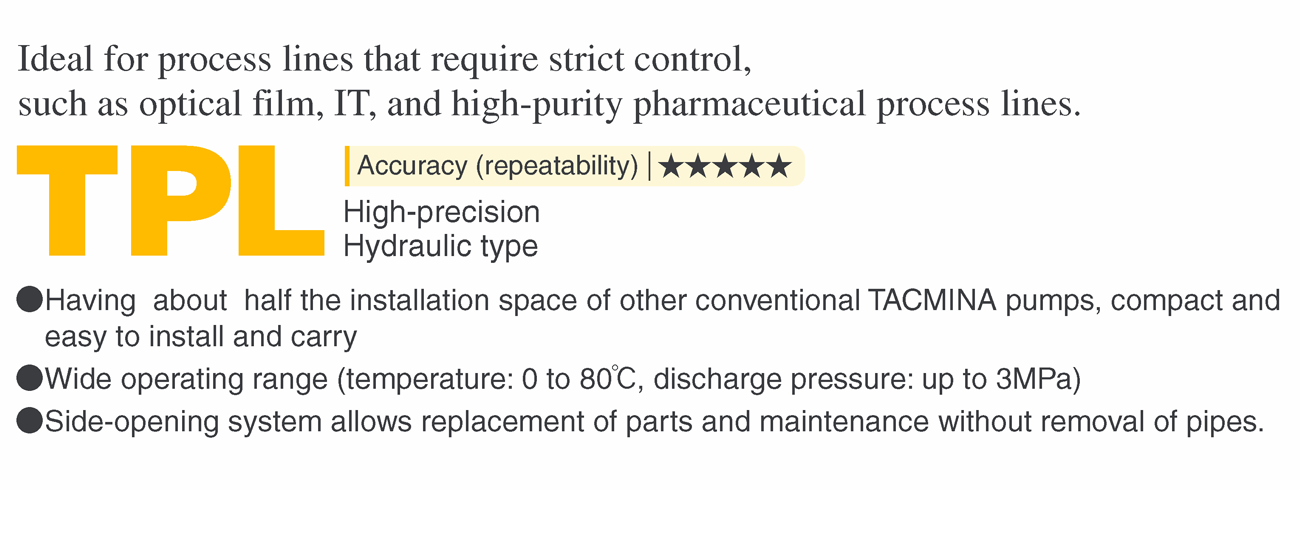 Ideal for process lines that require strict control, such as optical film, IT, and high-purity pharmaceutical process lines.

TPL

Accuracy (repeatability) | ★★★★★

High-precision
Hydraulic type

●Having about half the installation space of other conventional TACMINA pumps, compact and easy to install and carry

●Wide operating range (temperature: 0 to 80℃, discharge pressure: up to 3MPa)

●Side-opening system allows replacement of parts and maintenance without removal of pipes.