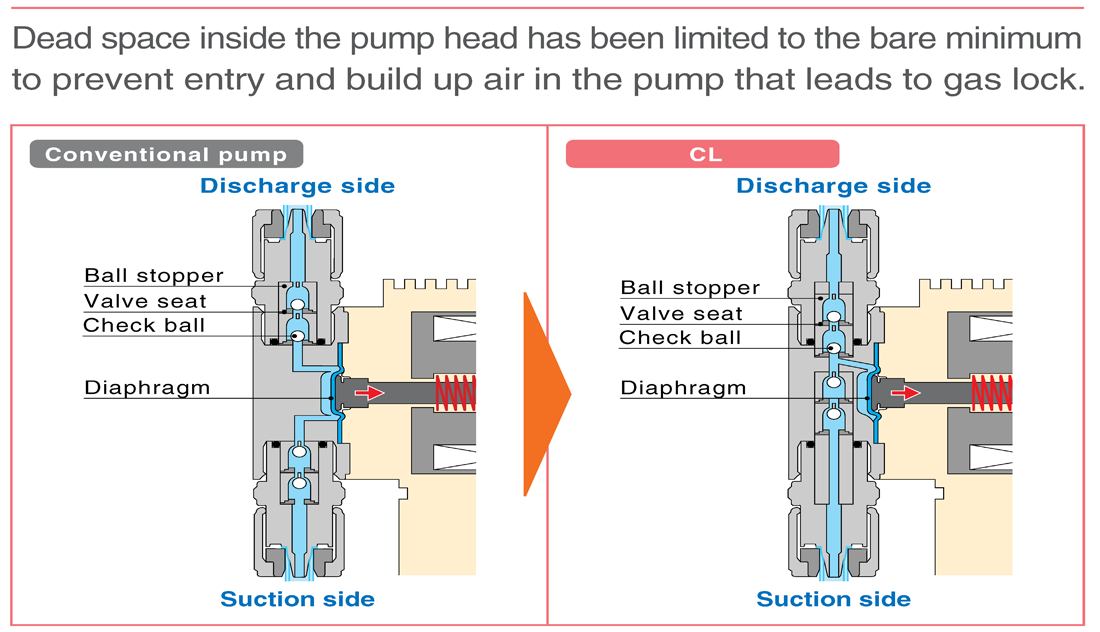 Dead space inside the pump head has been limited to the bare minimum to prevent entry and build up air in the pump that leads to gas lock.

Conventional pump

Discharge side

Ball stopper
Valve seat
Check ball
Diaphragm

Suction side

CL

Discharge side

Ball stopper
Valve seat
Check ball
Diaphragm

Suction side